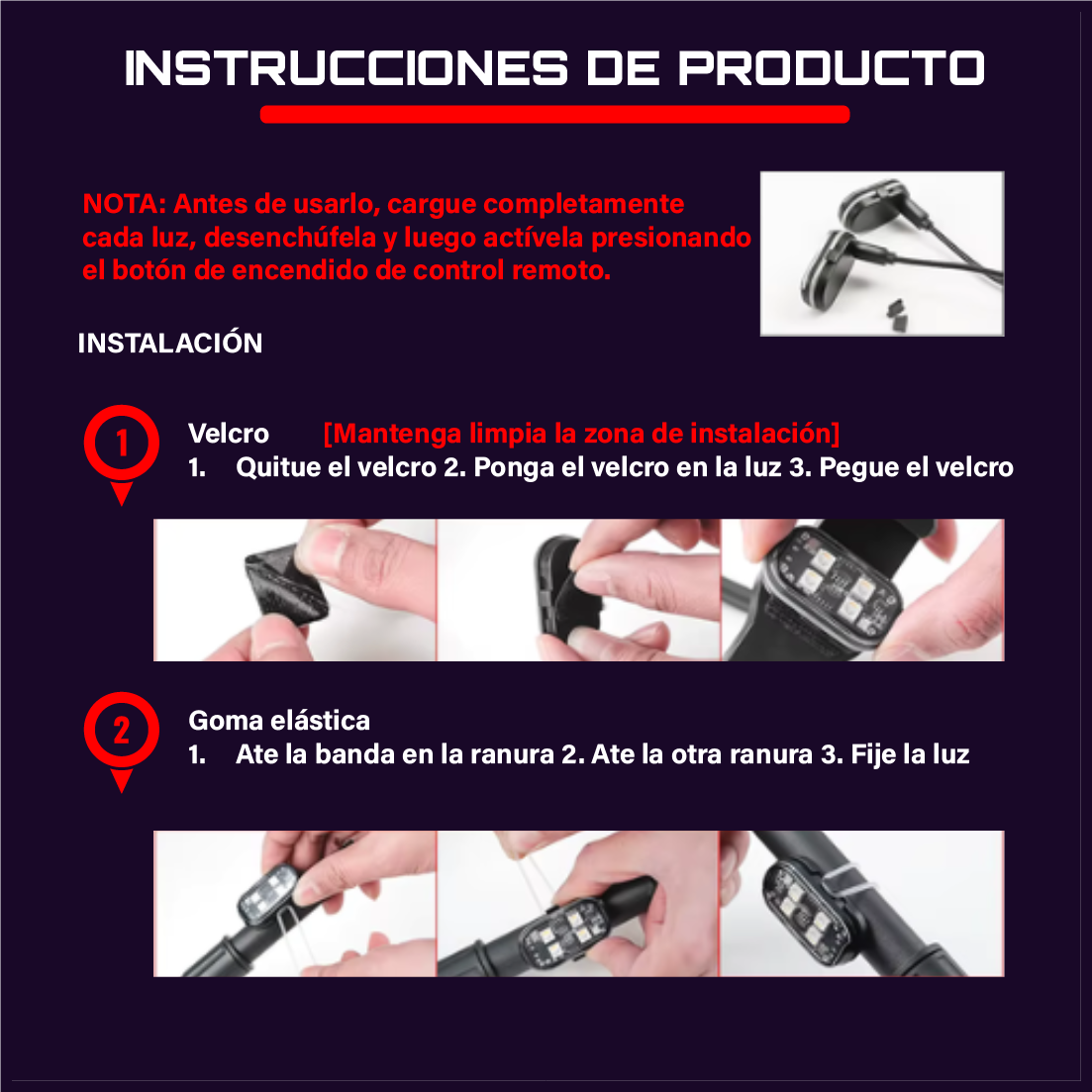 INSTRUCCIONES DE PRODUCTO

NOTA: Antes de usarlo, cargue completamente cada luz, desenchúfela y luego actívela presionando el botón de encendido de control remoto.

INSTALACIÓN

1

Velcro [Mantenga limpia la zona de instalación]
1. Quitue el velcro 2. Ponga el velcro en la luz 3. Pegue el velcro

2

Goma elástica
1. Ate la banda en la ranura 2. Ate la otra ranura 3. Fije la luz